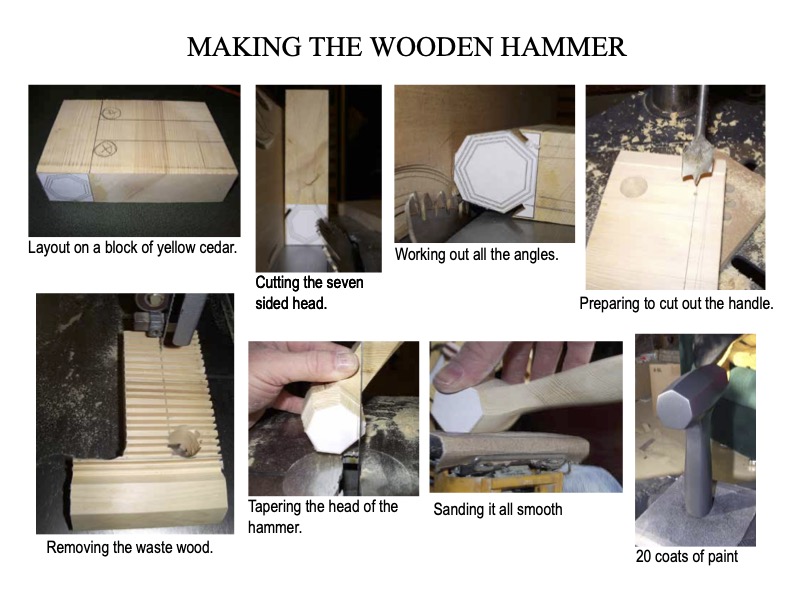 MAKING THE WOODEN HAMMER

Layout on a block of yellow cedar.

Cutting the seven sided head.

Working out all the angles.

Preparing to cut out the handle.

Removing the waste wood.

Tapering the head of the hammer.

Sanding it all smooth

20 coats of paint